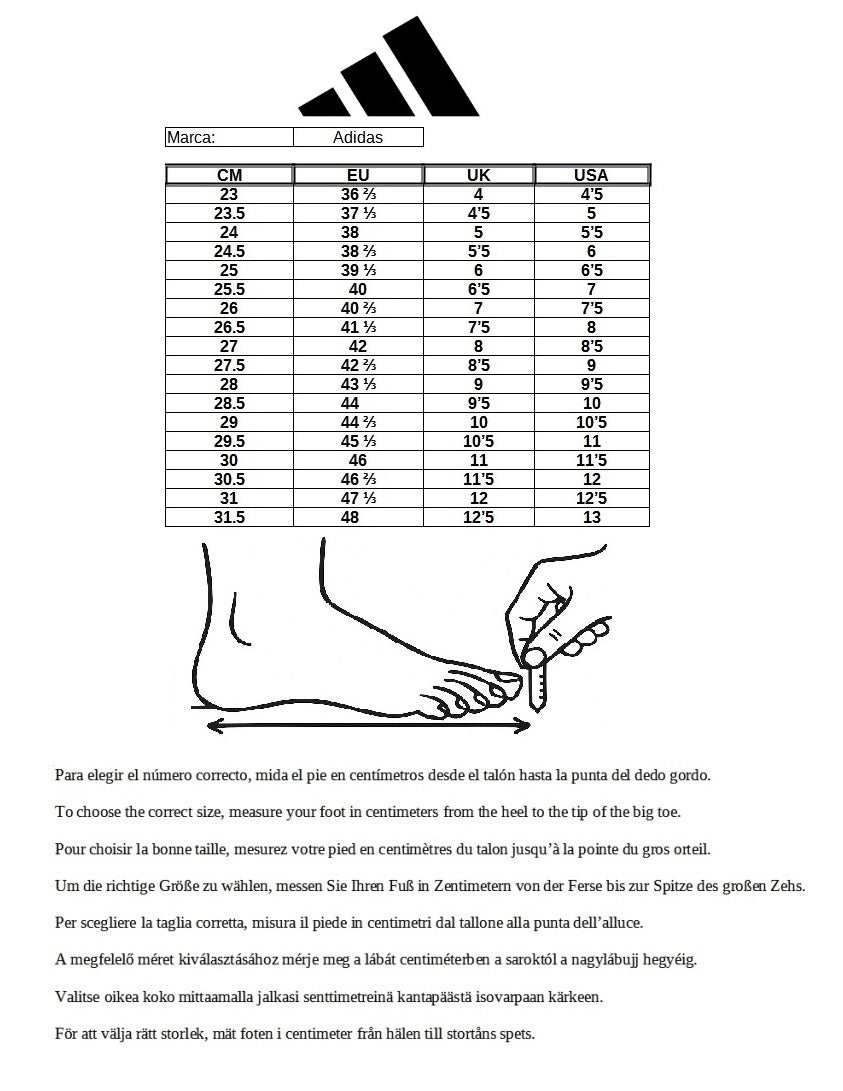 | Marca: | Adidas |
|---|---|

| CM | EU | UK | USA |
|---|---|---|---|
| 23 | 36 ⅔ | 4 | 4'5 |
| 23.5 | 37 ⅓ | 4'5 | 5 |
| 24 | 38 | 5 | 5'5 |
| 24.5 | 38 ⅔ | 5'5 | 6 |
| 25 | 39 ⅓ | 6 | 6'5 |
| 25.5 | 40 | 6'5 | 7 |
| 26 | 40 ⅔ | 7 | 7'5 |
| 26.5 | 41 ⅓ | 7'5 | 8 |
| 27 | 42 | 8 | 8'5 |
| 27.5 | 42 ⅔ | 8'5 | 9 |
| 28 | 43 ⅓ | 9 | 9'5 |
| 28.5 | 44 | 9'5 | 10 |
| 29 | 44 ⅔ | 10 | 10'5 |
| 29.5 | 45 ⅓ | 10'5 | 11 |
| 30 | 46 | 11 | 11'5 |
| 30.5 | 46 ⅔ | 11'5 | 12 |
| 31 | 47 ⅓ | 12 | 12'5 |
| 31.5 | 48 | 12'5 | 13 |

Para elegir el número correcto, mida el pie en centímetros desde el talón hasta la punta del dedo gordo.

To choose the correct size, measure your foot in centimeters from the heel to the tip of the big toe.

Pour choisir la bonne taille, mesurez votre pied en centimètres du talon jusqu'à la pointe du gros orteil.

Um die richtige Größe zu wählen, messen Sie Ihren Fuß in Zentimetern von der Ferse bis zur Spitze des großen Zehs.

Per scegliere la taglia corretta, misura il piede in centimetri dal tallone alla punta dell'alluce.

A megfelelő méret kiválasztásához mérje meg a lábát centiméterben a saroktól a nagylábujj hegyéig.

Valitse oikea koko mittaamalla jalkasi senttimetreinä kantapäästä isovarpaan kärkeen.

För att välja rätt storlek, mät foten i centimeter från hälen till stortåns spets.