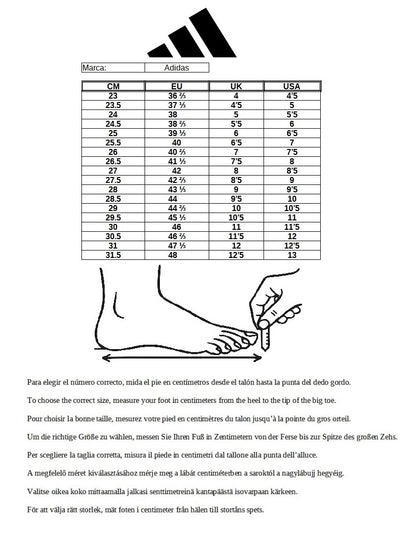 | Marca: | Adidas |
|---|---|

| CM | EU | UK | USA |
|---|---|---|---|
| 23 | 36 ⅔ | 4 | 4'5 |
| 23.5 | 37 ⅓ | 4'5 | 5 |
| 24 | 38 | 5 | 5'5 |
| 24.5 | 38 ⅔ | 5'5 | 6 |
| 25 | 39 ⅓ | 6 | 6'5 |
| 25.5 | 40 | 6'5 | 7 |
| 26 | 40 ⅔ | 7 | 7'5 |
| 26.5 | 41 ⅓ | 7'5 | 8 |
| 27 | 42 | 8 | 8'5 |
| 27.5 | 42 ⅔ | 8'5 | 9 |
| 28 | 43 ⅓ | 9 | 9'5 |
| 28.5 | 44 | 9'5 | 10 |
| 29 | 44 ⅔ | 10 | 10'5 |
| 29.5 | 45 ⅓ | 10'5 | 11 |
| 30 | 46 | 11 | 11'5 |
| 30.5 | 46 ⅔ | 11'5 | 12 |
| 31 | 47 ⅓ | 12 | 12'5 |
| 31.5 | 48 | 12'5 | 13 |

Para elegir el número correcto, mida el pie en centímetros desde el talón hasta la punta del dedo gordo.

To choose the correct size, measure your foot in centimeters from the heel to the tip of the big toe.

Pour choisir la bonne taille, mesurez votre pied en centimètres du talon jusqu'à la pointe du gros orteil.

Um die richtige Größe zu wählen, messen Sie Ihren Fuß in Zentimetern von der Ferse bis zur Spitze des großen Zehs.

Per scegliere la taglia corretta, misura il piede in centimetri dal tallone alla punta dell'alluce.

A megfelelő méret kiválasztásához mérje meg a lábát centiméterben a saroktól a nagylábujj hegyéig.

Valitse oikea koko mittaamalla jalkasi senttimetreinä kantapäästä isovarpaan kärkeen.

För att välja rätt storlek, mät foten i centimeter från hälen till stortåns spets.